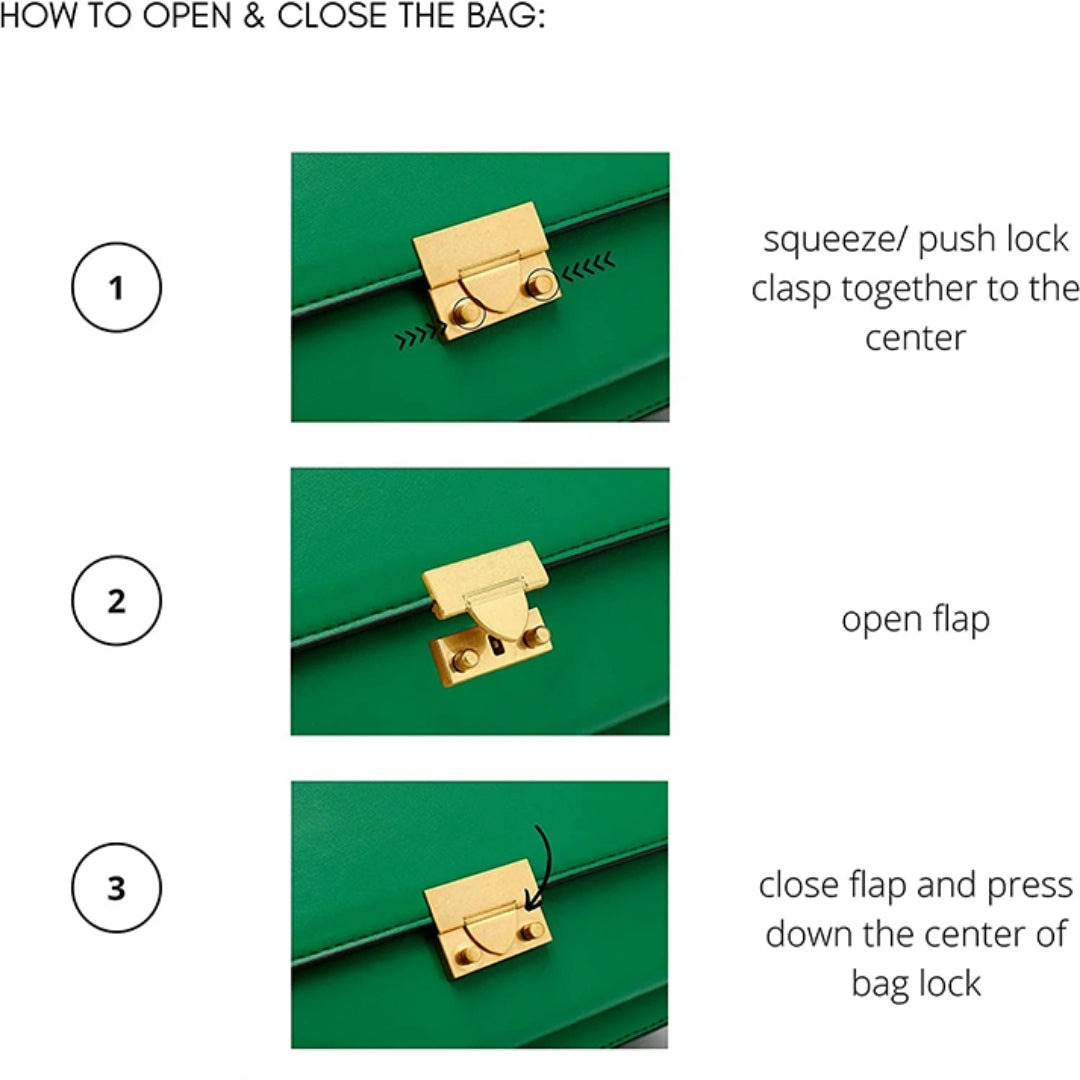 HOW TO OPEN & CLOSE THE BAG:

1

squeeze/ push lock clasp together to the center

2

open flap

3

close flap and press down the center of bag lock