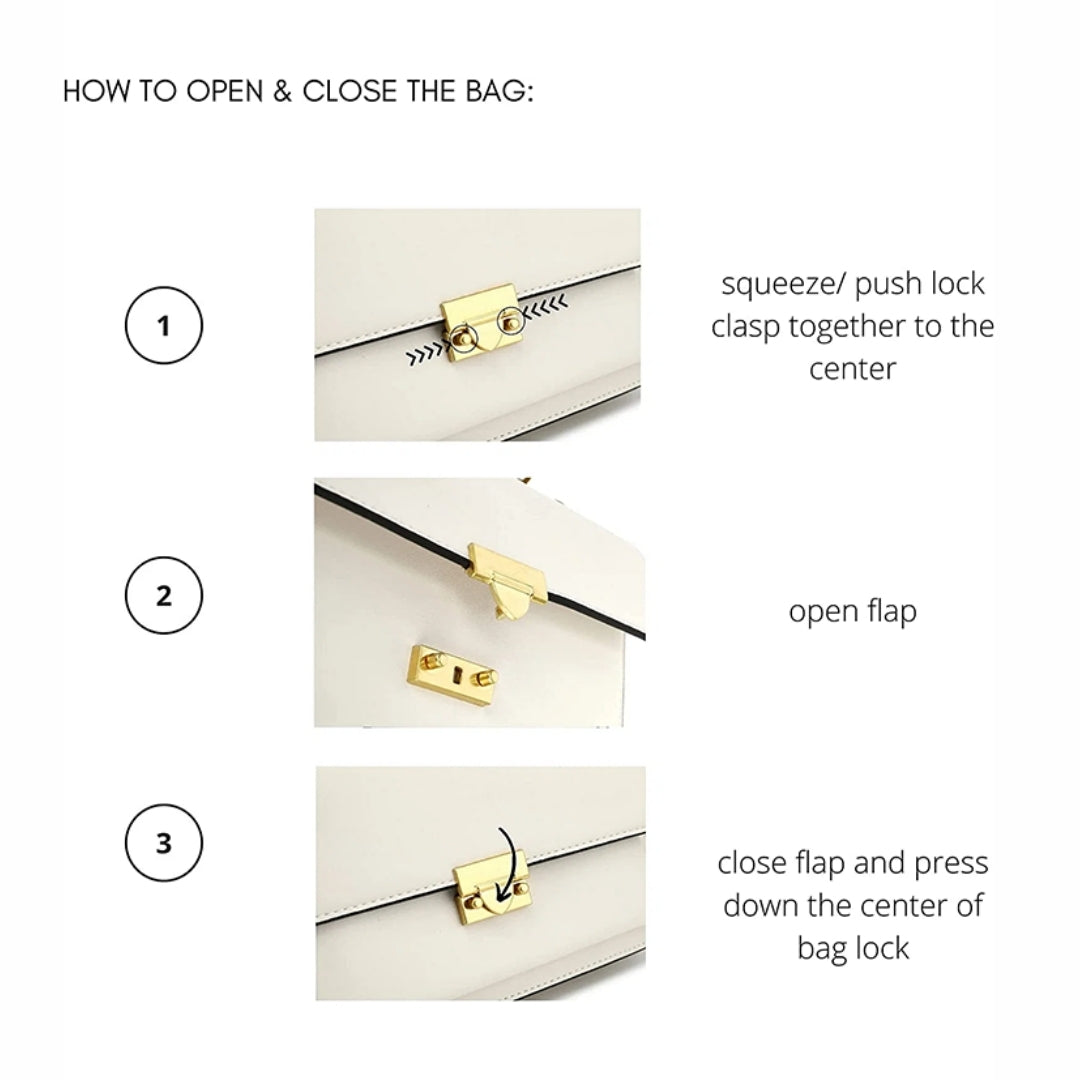 HOW TO OPEN & CLOSE THE BAG:

1

squeeze/ push lock clasp together to the center

2

open flap

3

close flap and press down the center of bag lock