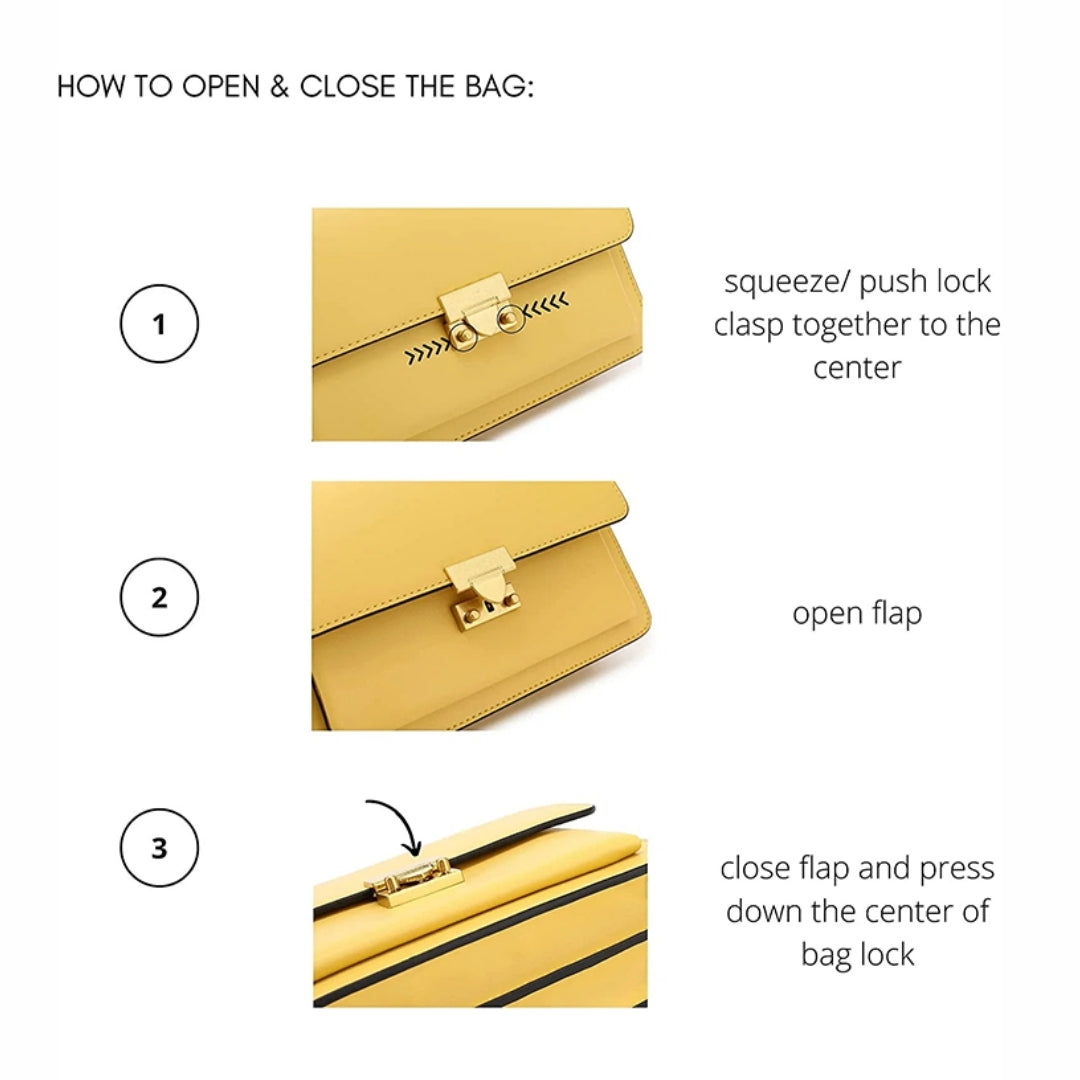 HOW TO OPEN & CLOSE THE BAG:

1

squeeze/ push lock clasp together to the center

2

open flap

3

close flap and press down the center of bag lock